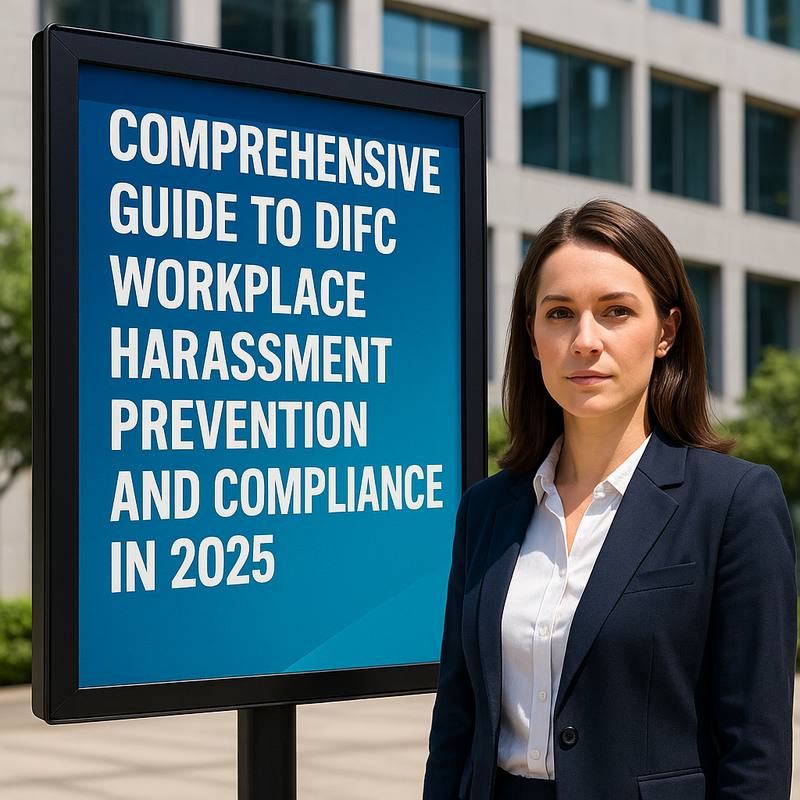 COMPREHENSIVE GUIDE TO DIFC WORKPLACE HARASSMENT PREVENTION AND COMPLIANCE IN 2025