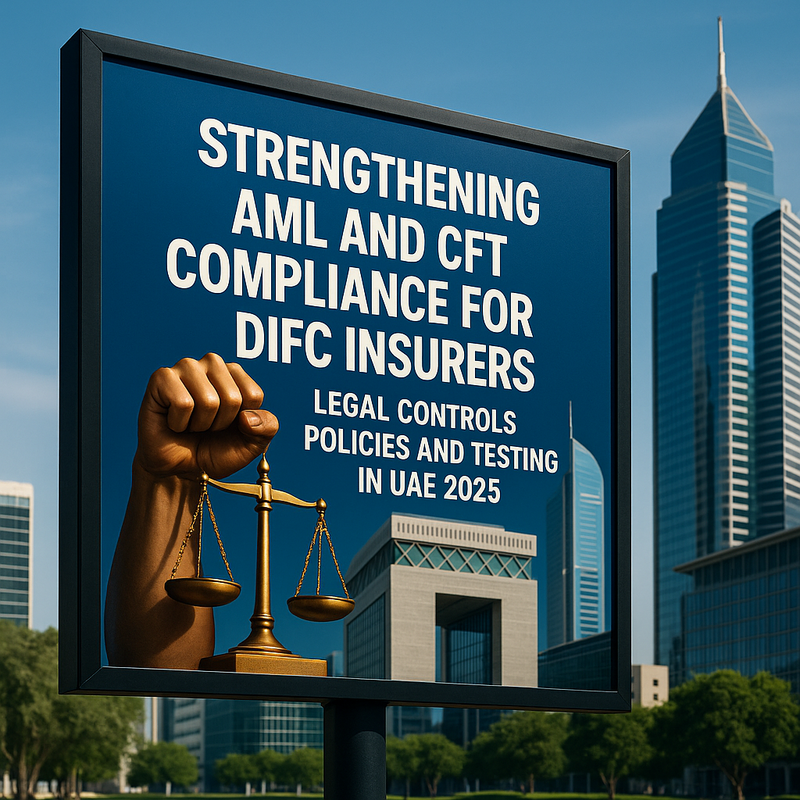 STRENGTHENING AML AND CFT COMPLIANCE FOR DIFC INSURERS

LEGAL CONTROLS POLICIES AND TESTING IN UAE 2025