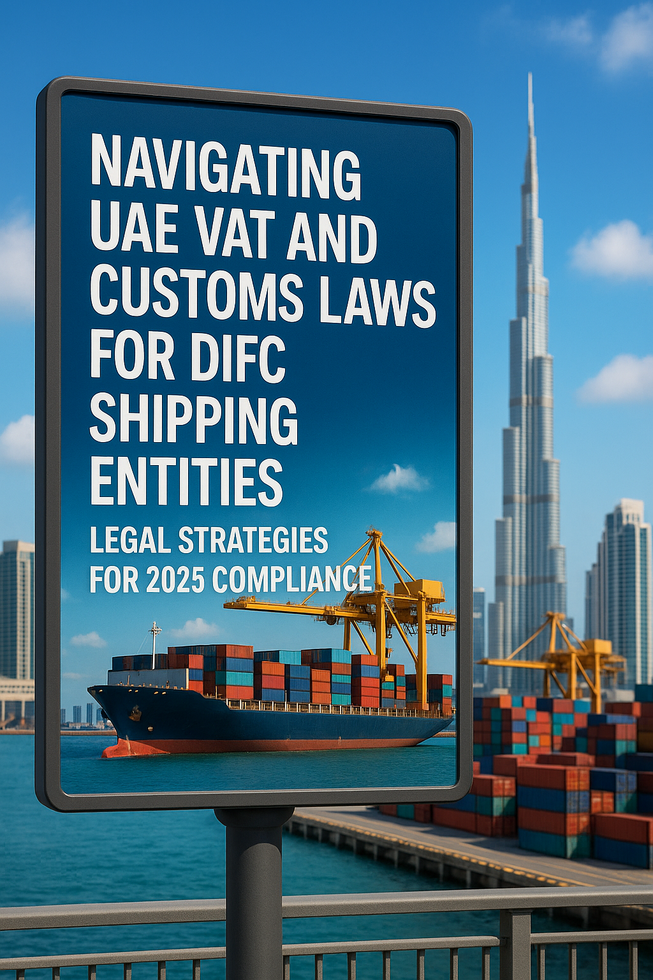 NAVIGATING UAE VAT AND CUSTOMS LAWS FOR DIFC SHIPPING ENTITIES

LEGAL STRATEGIES FOR 2025 COMPLIANCE