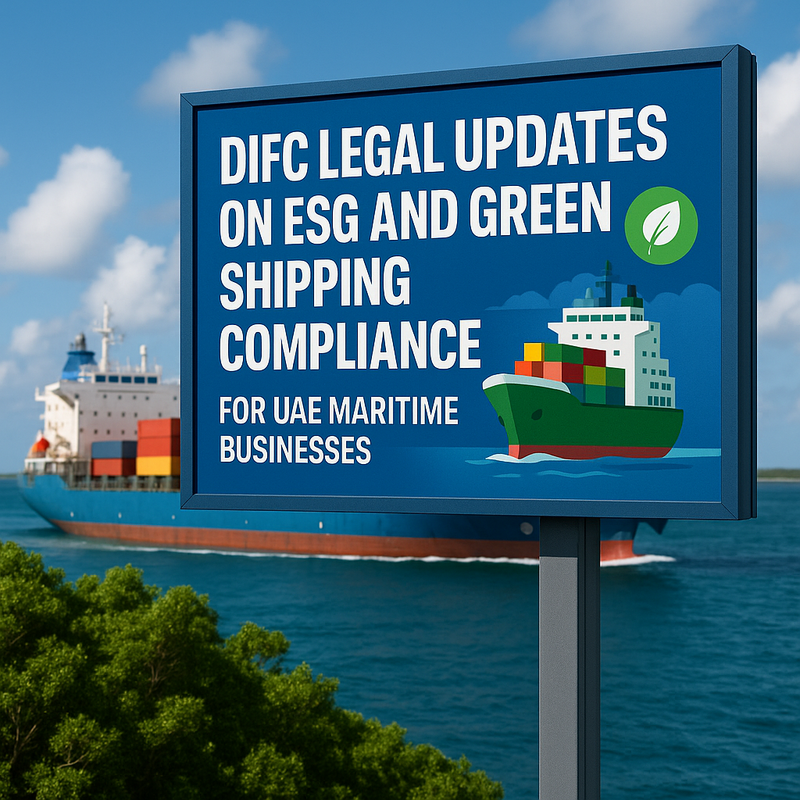 DIFC LEGAL UPDATES ON ESG AND GREEN SHIPPING COMPLIANCE

FOR UAE MARITIME BUSINESSES