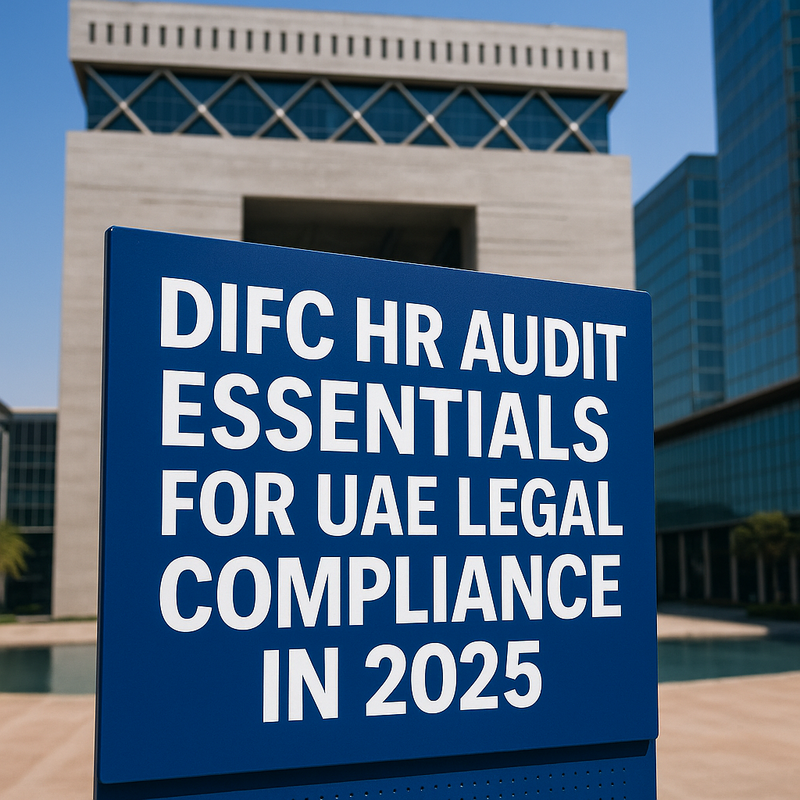 DIFC HR AUDIT ESSENTIALS FOR UAE LEGAL COMPLIANCE IN 2025