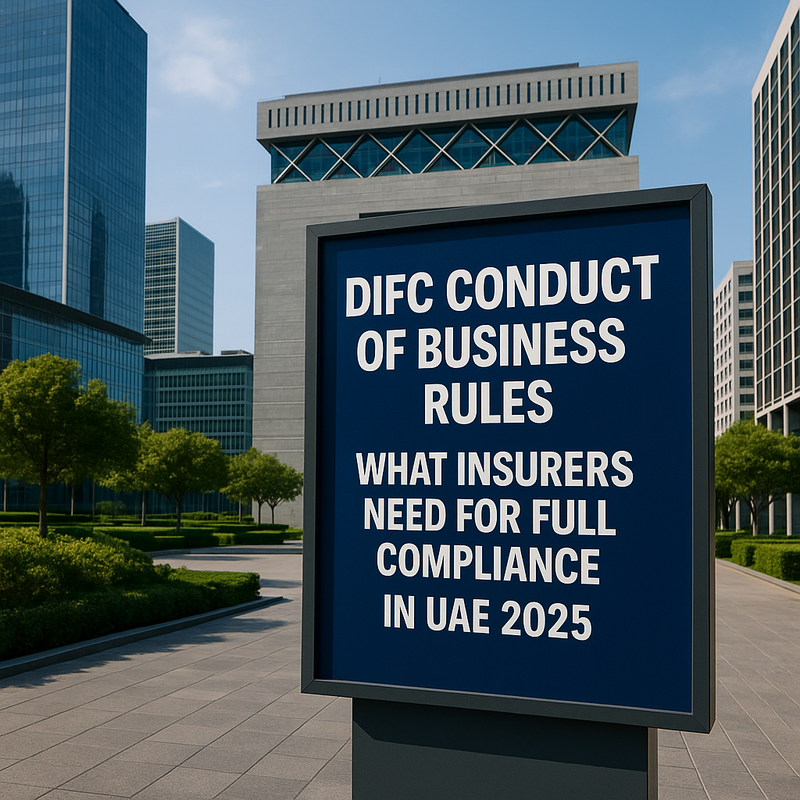 DIFC CONDUCT OF BUSINESS RULES

WHAT INSURERS NEED FOR FULL COMPLIANCE IN UAE 2025