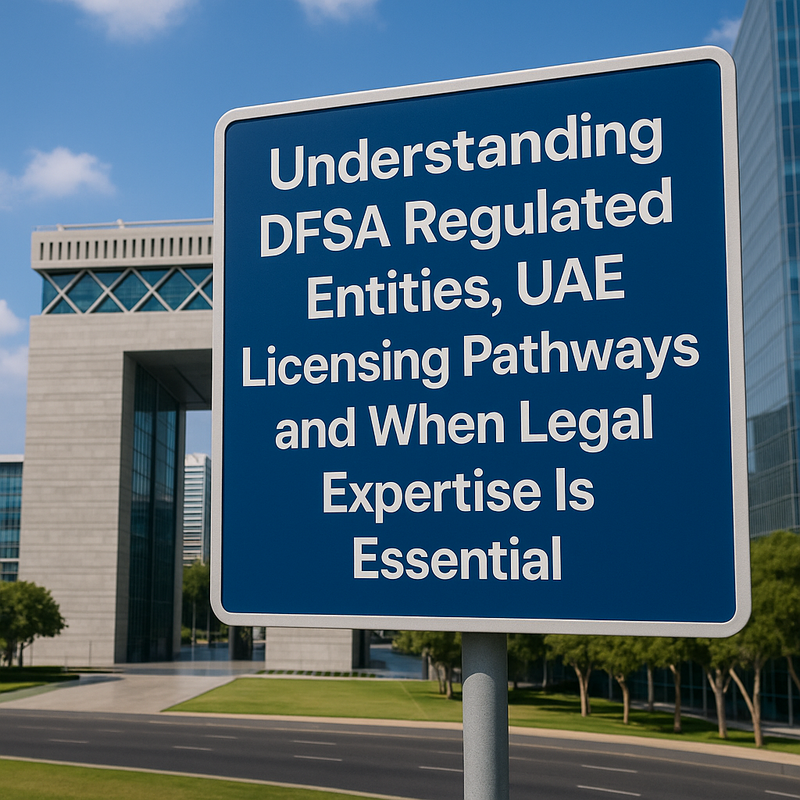 Understanding DFSA Regulated Entities, UAE Licensing Pathways and When Legal Expertise Is Essential