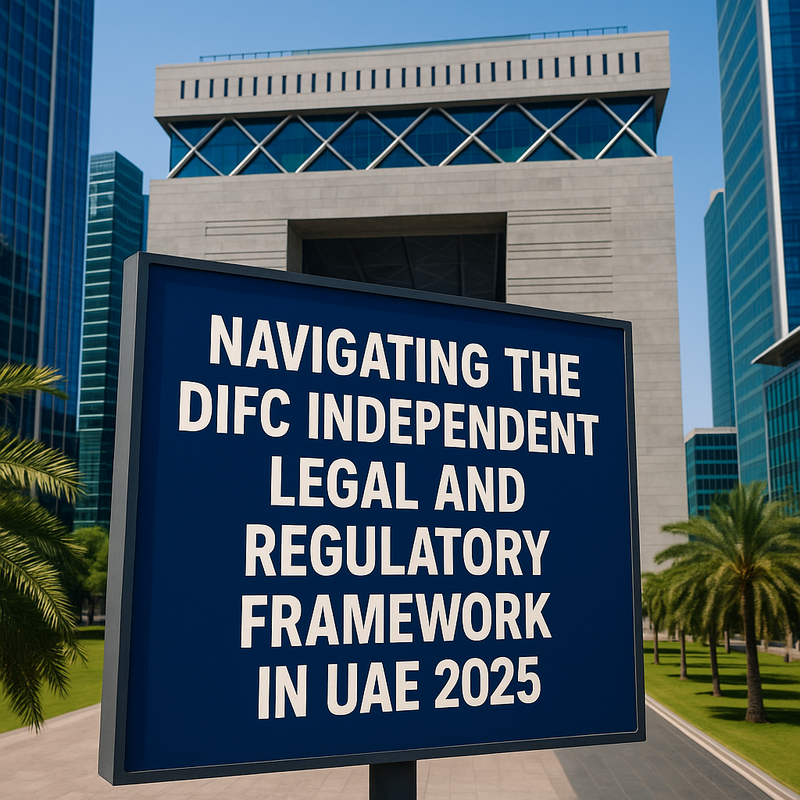 NAVIGATING THE DIFC INDEPENDENT LEGAL AND REGULATORY FRAMEWORK IN UAE 2025